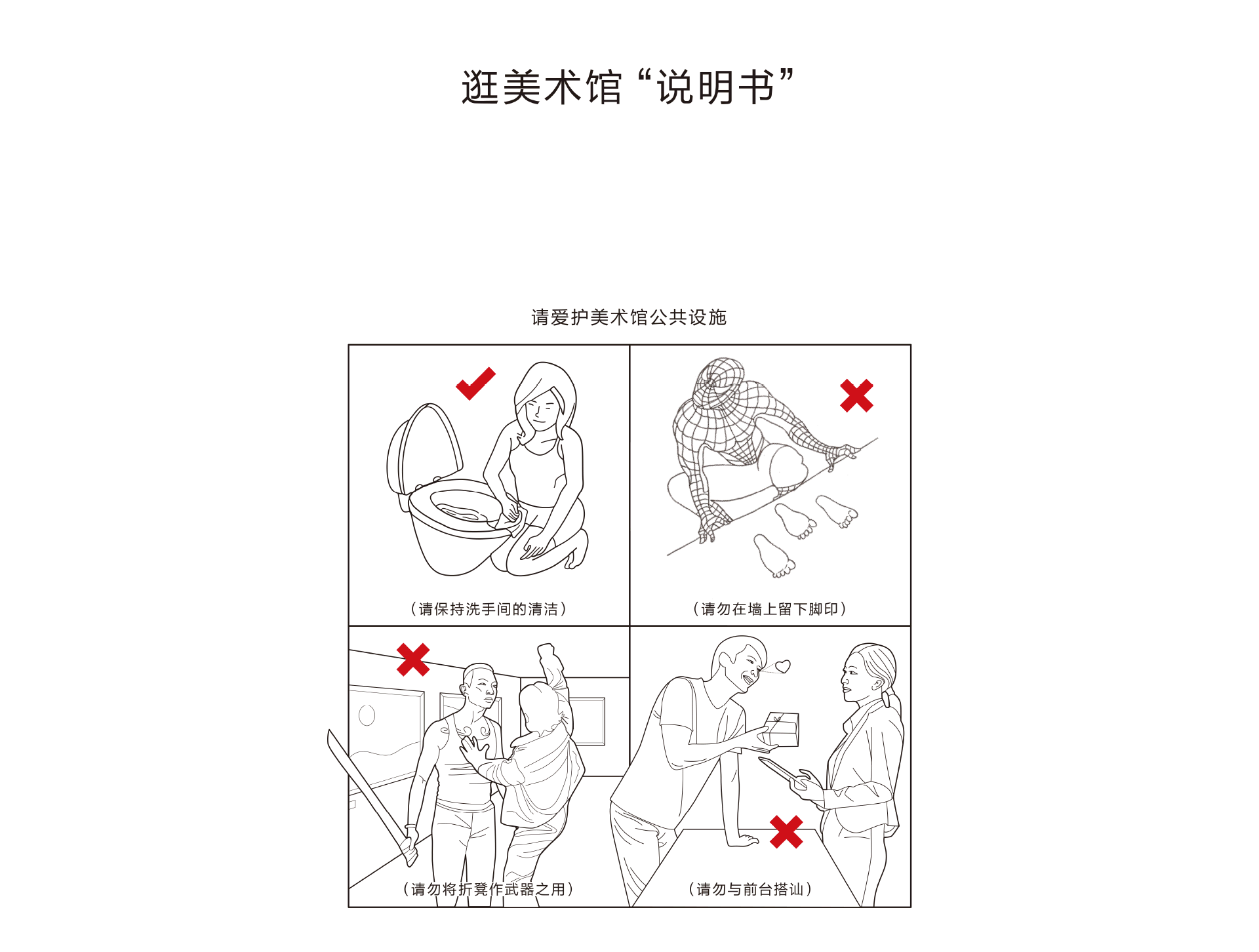 逛美术馆“说明书”

请爱护美术馆公共设施

（请保持洗手间的清洁）

（请勿在墙上留下脚印）

（请勿将折凳作武器之用）

（请勿与前台搭讪）