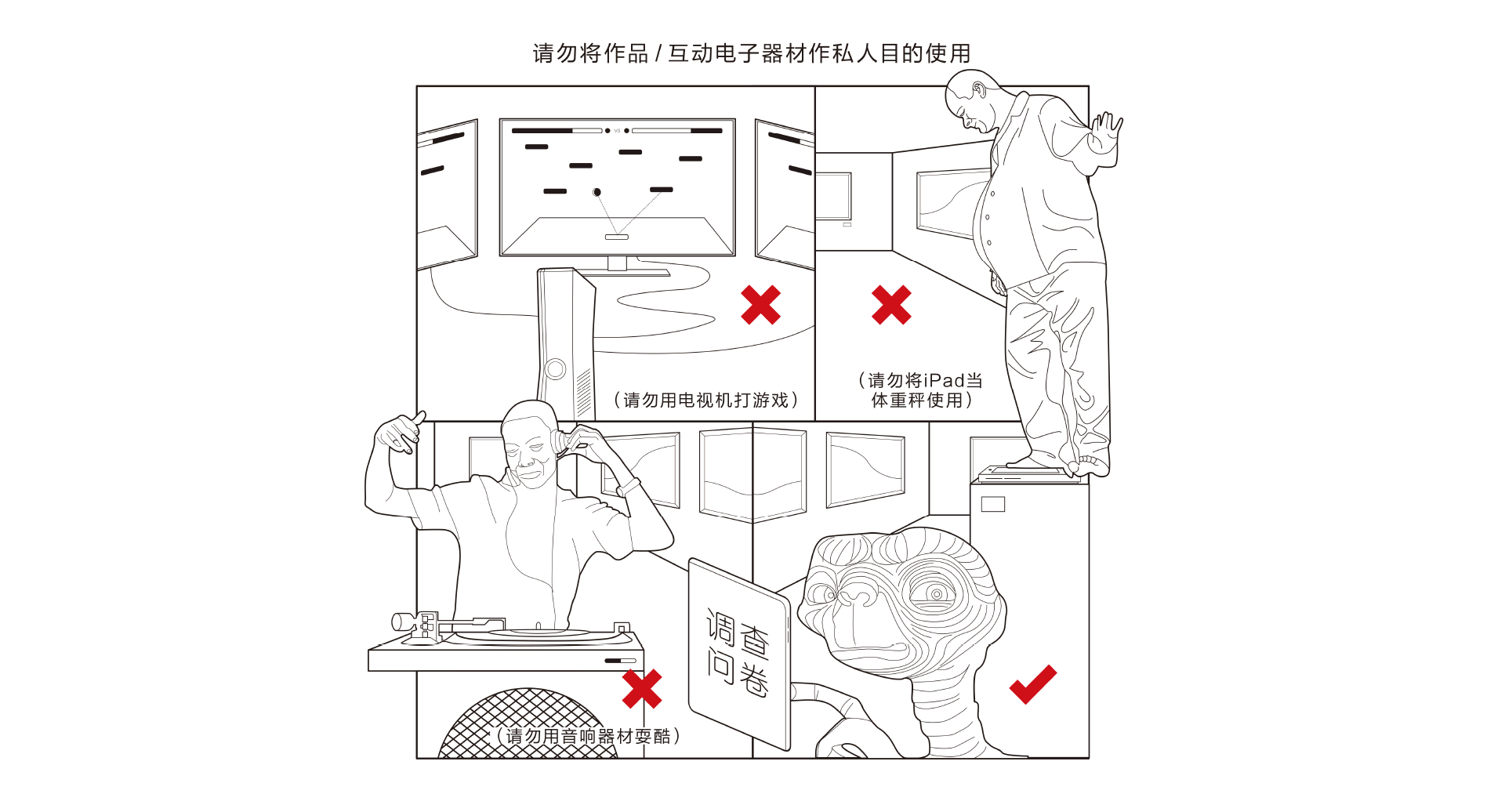 请勿将作品 / 互动电子器材作私人目的使用

VS

（请勿用电视机打游戏）

（请勿将iPad当体重秤使用）

（请勿用音响器材耍酷）

调查问卷