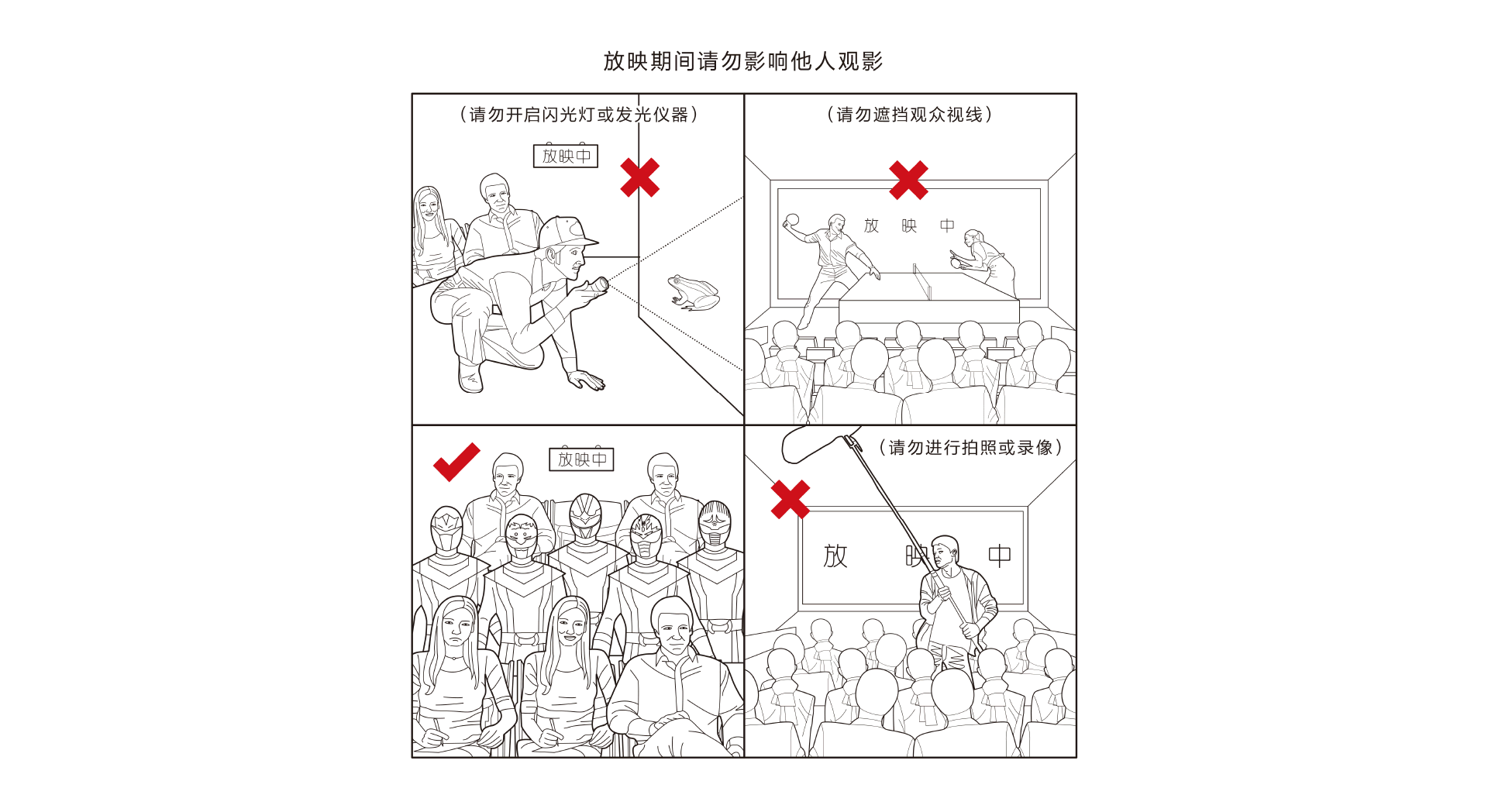 放映期间请勿影响他人观影

（请勿开启闪光灯或发光仪器）

放映中

（请勿遮挡观众视线）

放 映 中

放映中

（请勿进行拍照或录像）

放 映 中