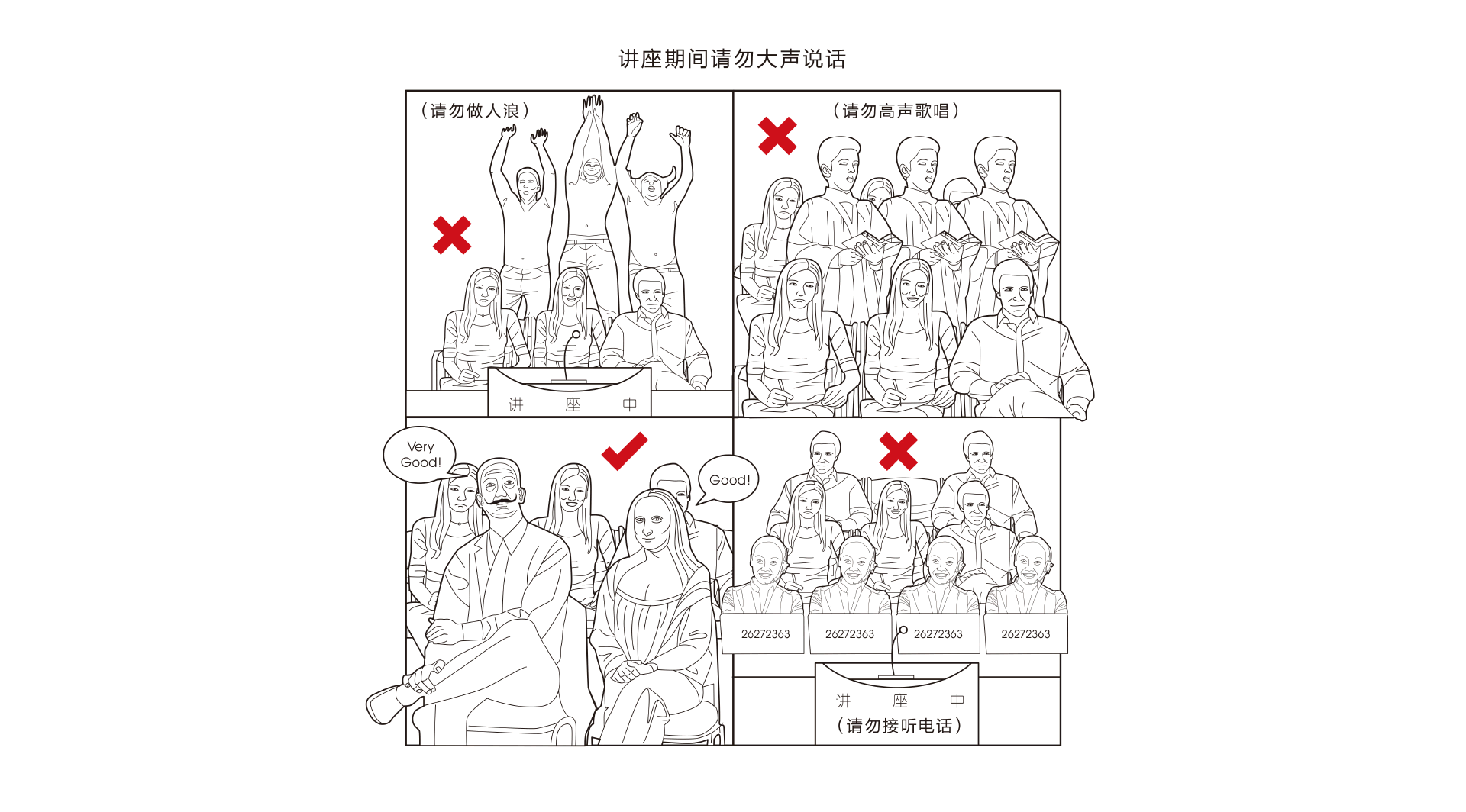 讲座期间请勿大声说话

（请勿做人浪）

讲 座 中

（请勿高声歌唱）

Very Good!

Good!

26272363 26272363 26272363 26272363

讲 座 中

（请勿接听电话）