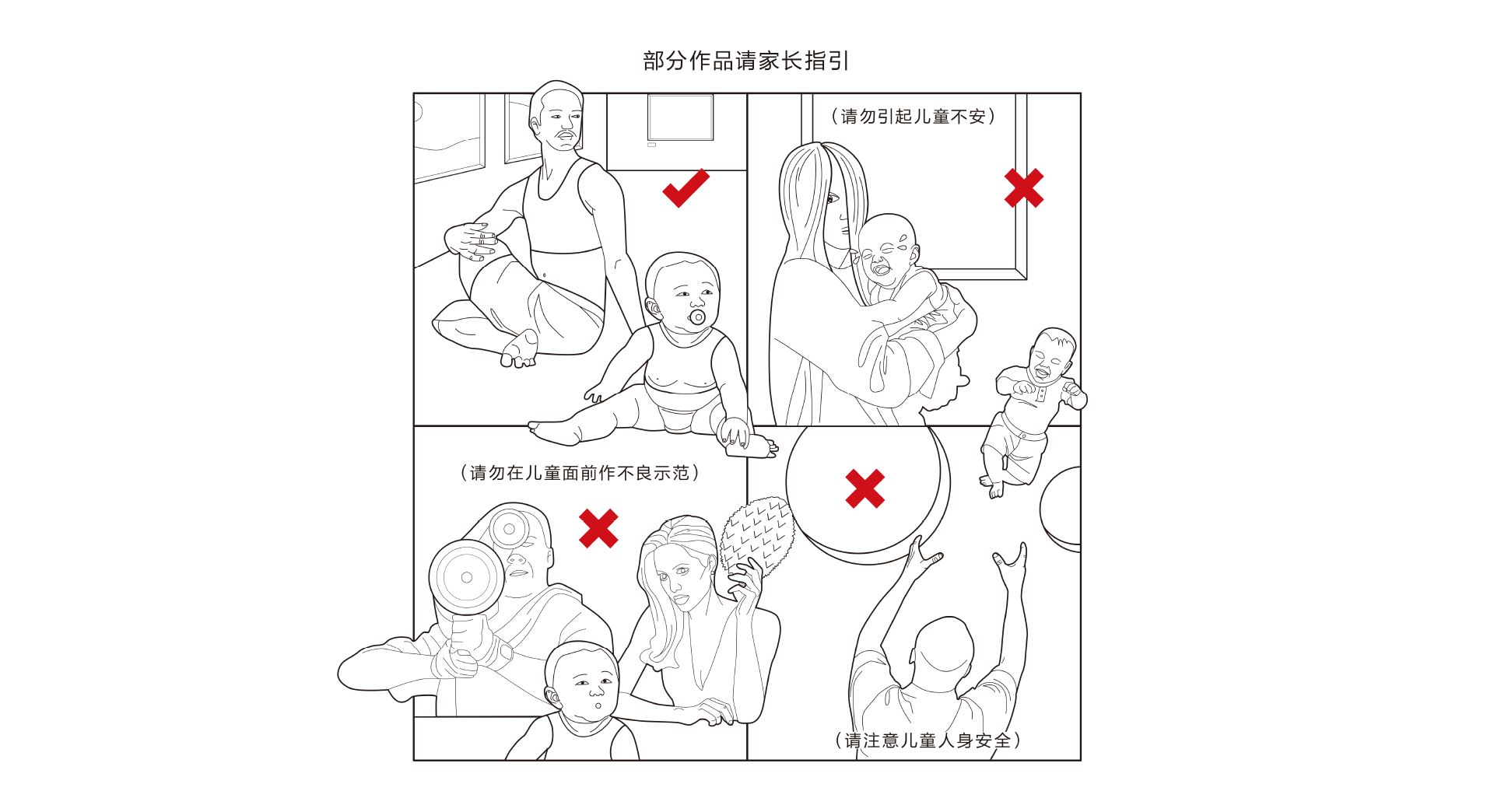 部分作品请家长指引

（请勿引起儿童不安）

（请勿在儿童面前作不良示范）

（请注意儿童人身安全）