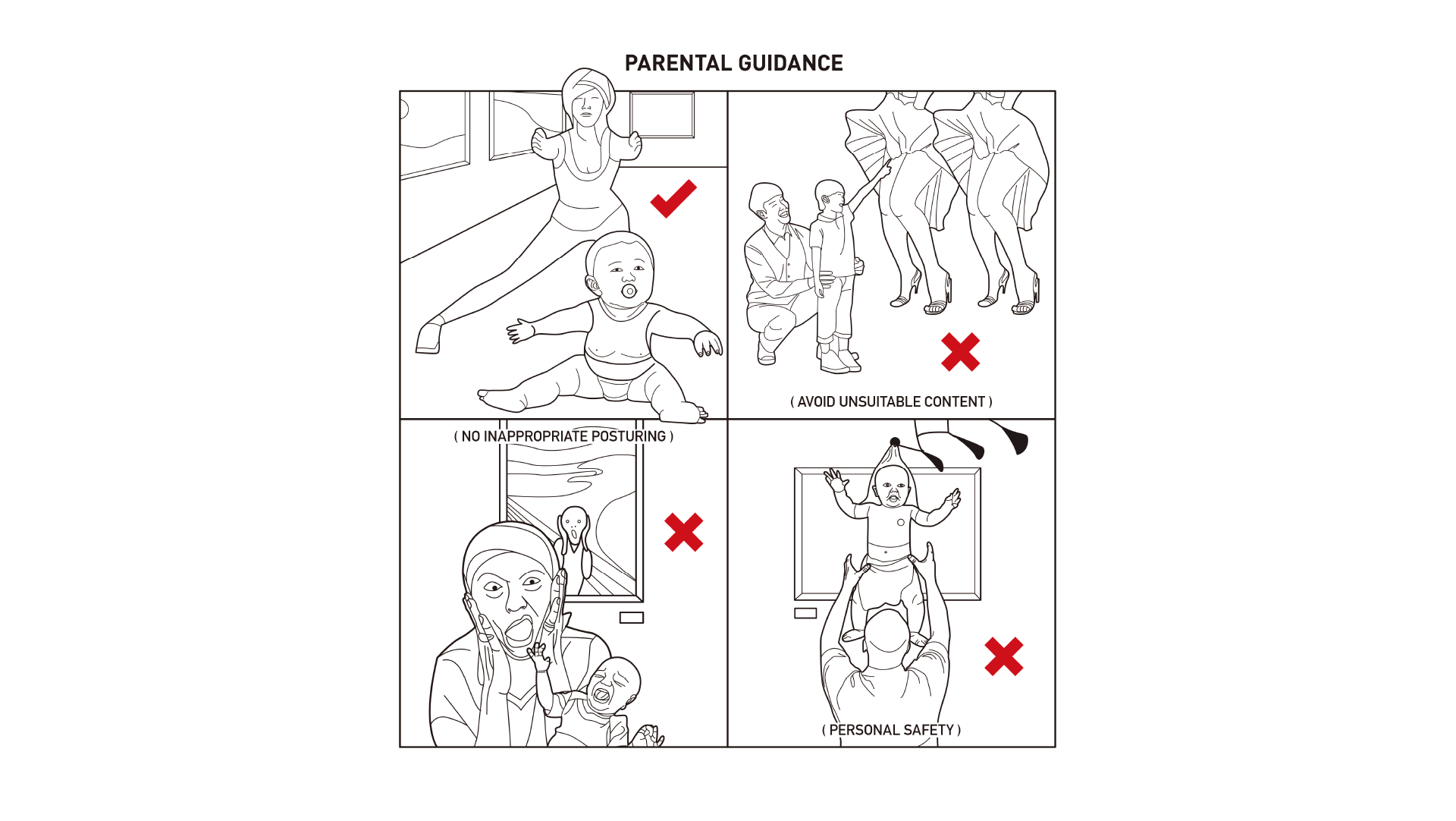 PARENTAL GUIDANCE

( AVOID UNSUITABLE CONTENT )

( NO INAPPROPRIATE POSTURING )

( PERSONAL SAFETY )